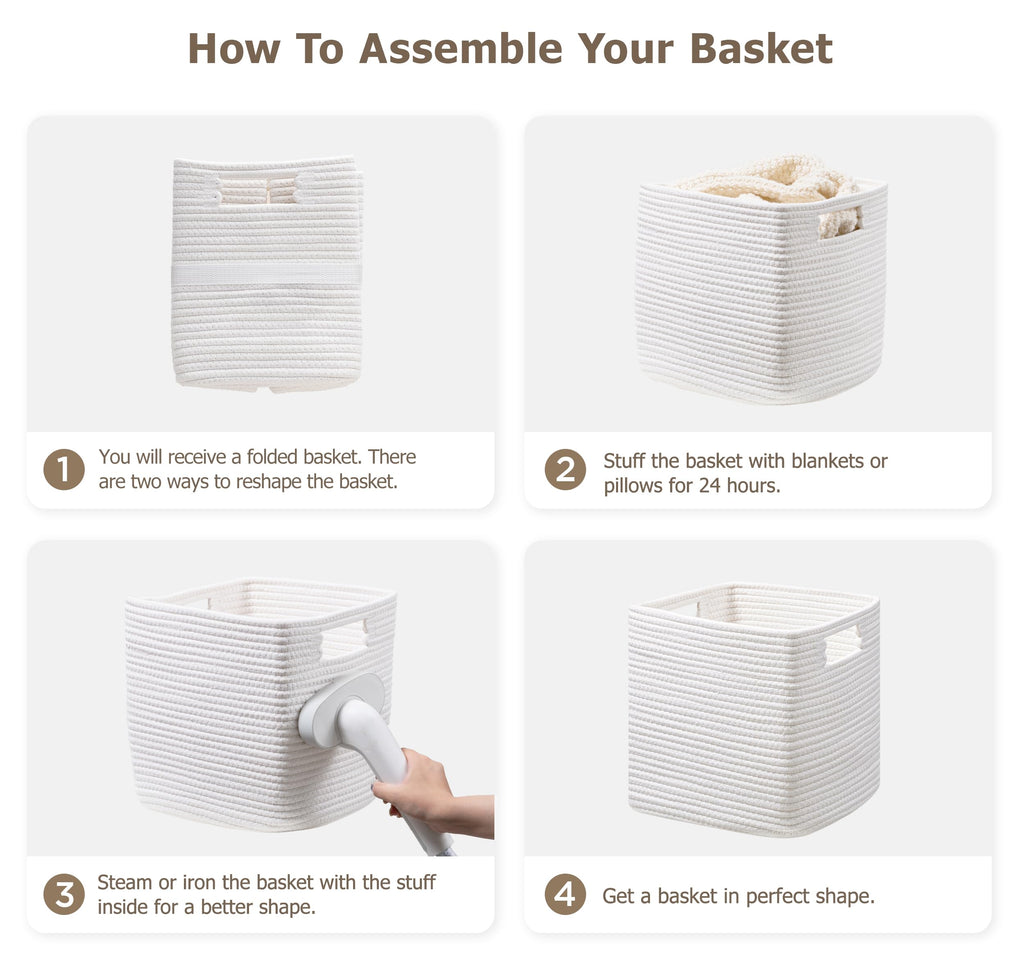 How To Assemble Your Basket

1 You will receive a folded basket. There are two ways to reshape the basket.

2 Stuff the basket with blankets or pillows for 24 hours.

3 Steam or iron the basket with the stuff inside for a better shape.

4 Get a basket in perfect shape.