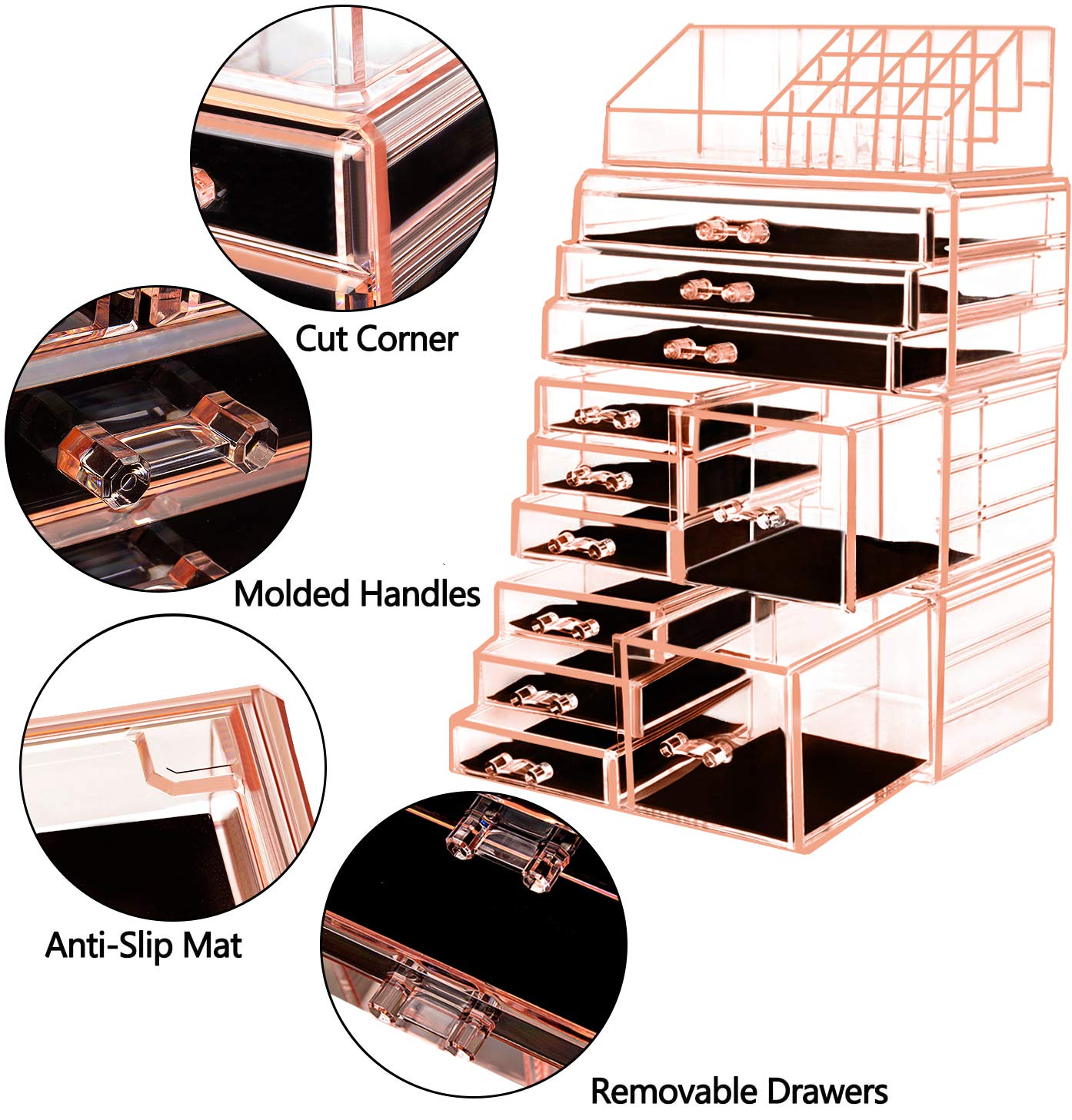 Cut Corner

Molded Handles

Anti-Slip Mat

Removable Drawers