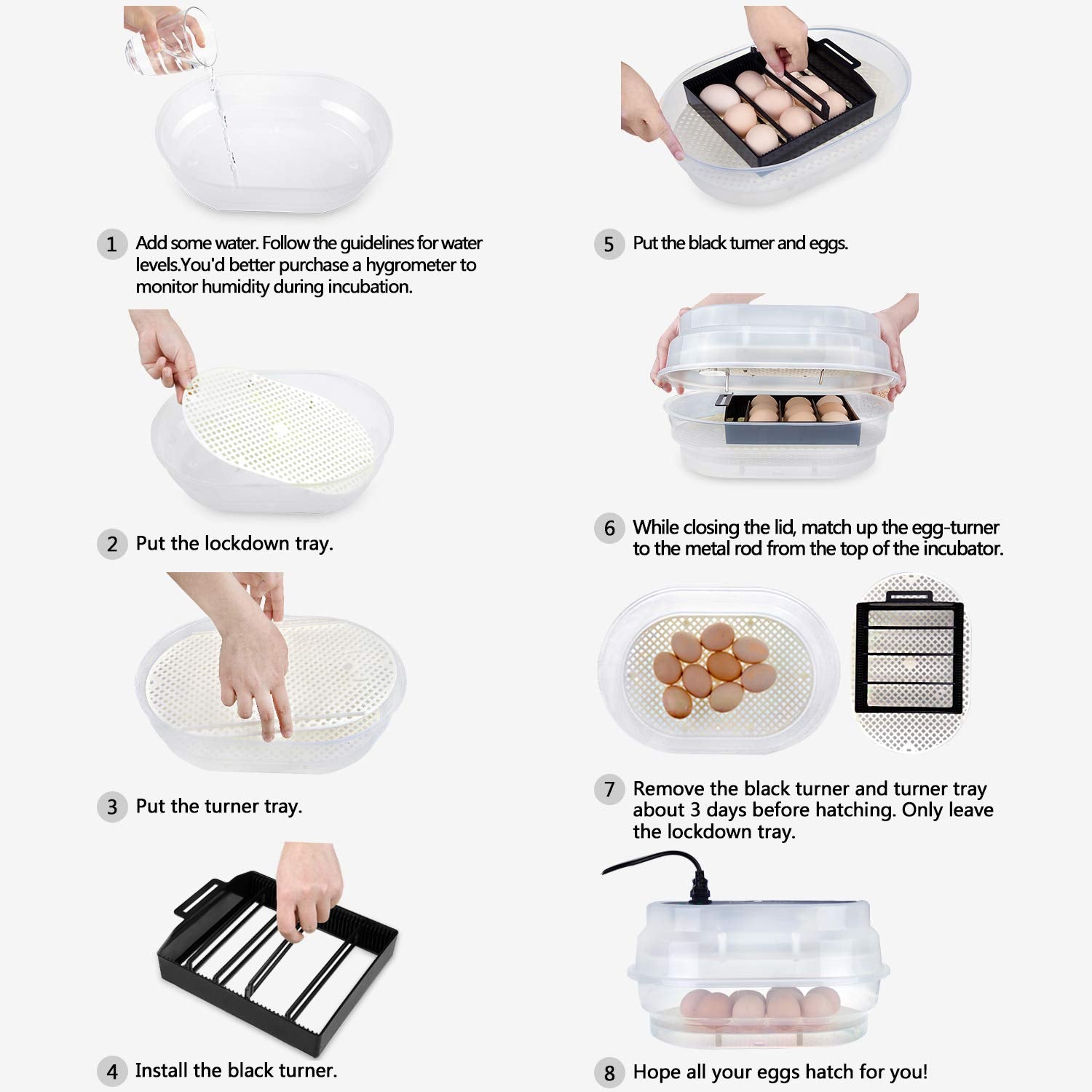 1 Add some water. Follow the guidelines for water levels.You'd better purchase a hygrometer to monitor humidity during incubation.

2 Put the lockdown tray.

3 Put the turner tray.

4 Install the black turner.

5 Put the black turner and eggs.

6 While closing the lid, match up the egg-turner to the metal rod from the top of the incubator.

7 Remove the black turner and turner tray about 3 days before hatching. Only leave the lockdown tray.

8 Hope all your eggs hatch for you!